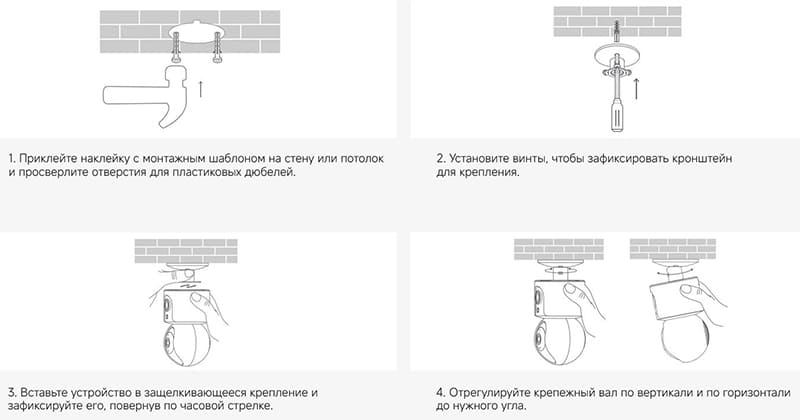 1. Приклейте наклейку с монтажным шаблоном на стену или потолок и просверлите отверстия для пластиковых дюбелей.

2. Установите винты, чтобы зафиксировать кронштейн для крепления.

3. Вставьте устройство в защелкивающееся крепление и зафиксируйте его, повернув по часовой стрелке.

4. Отрегулируйте крепежный вал по вертикали и по горизонтали до нужного угла.